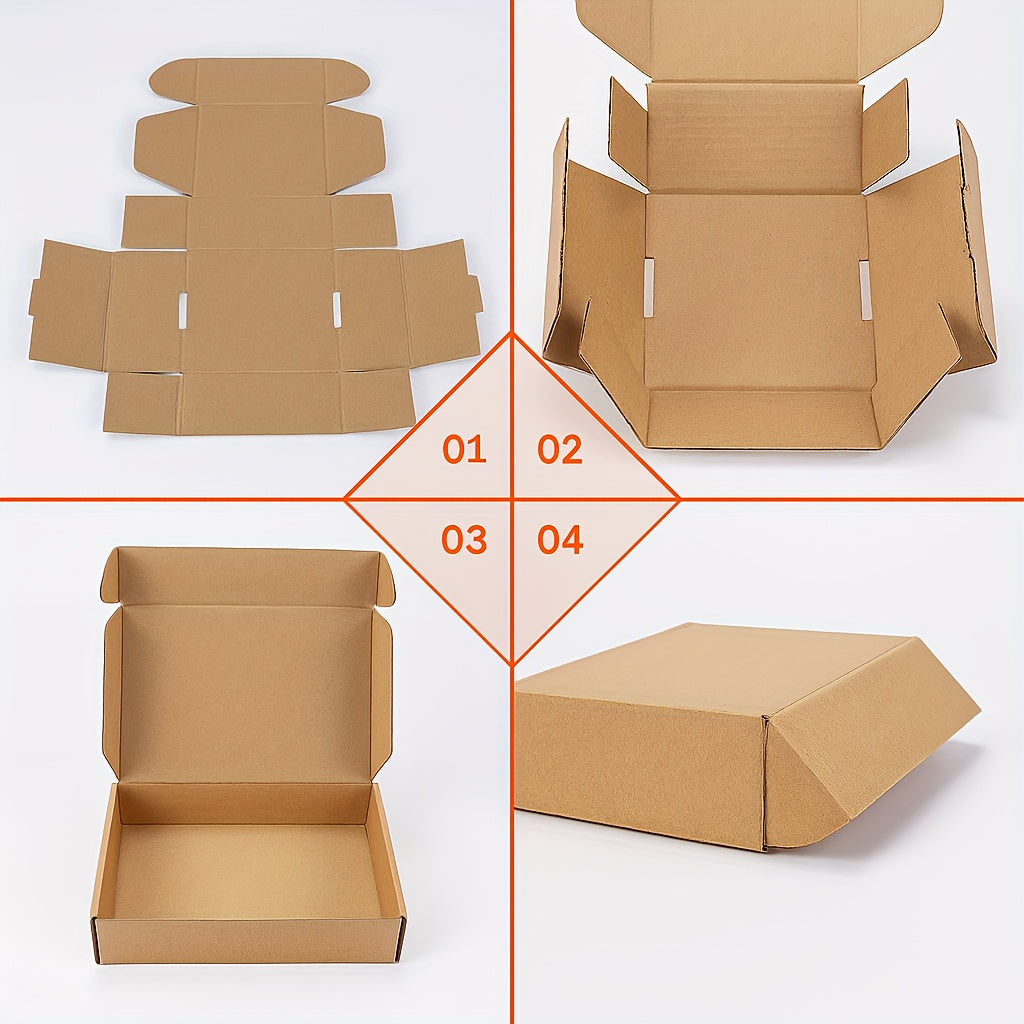 01
02
03
04